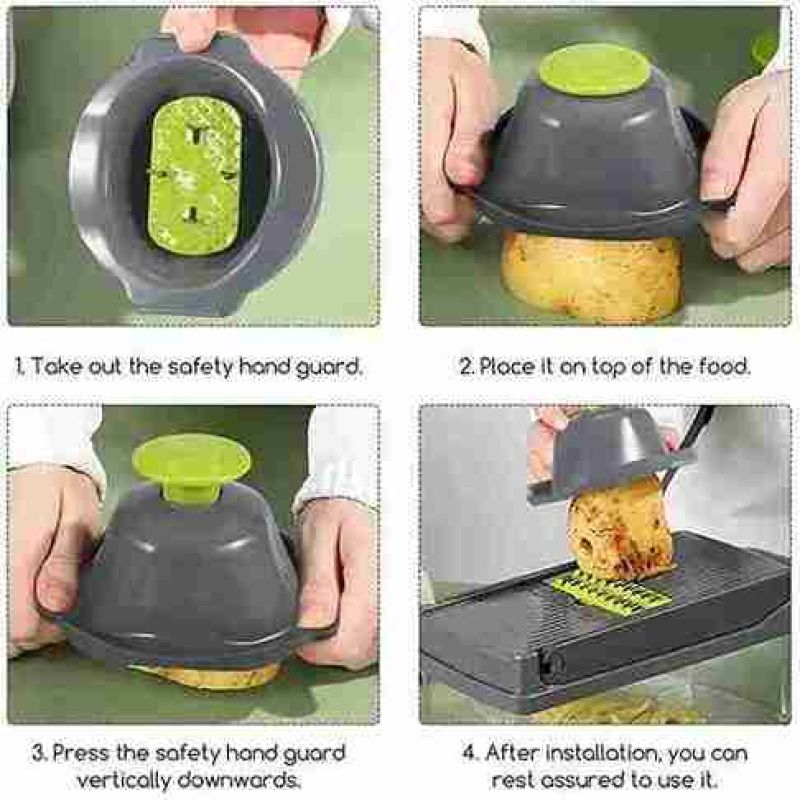 1. Take out the safety hand guard.

2. Place it on top of the food.

3. Press the safety hand guard vertically downwards.

4. After installation, you can rest assured to use it.