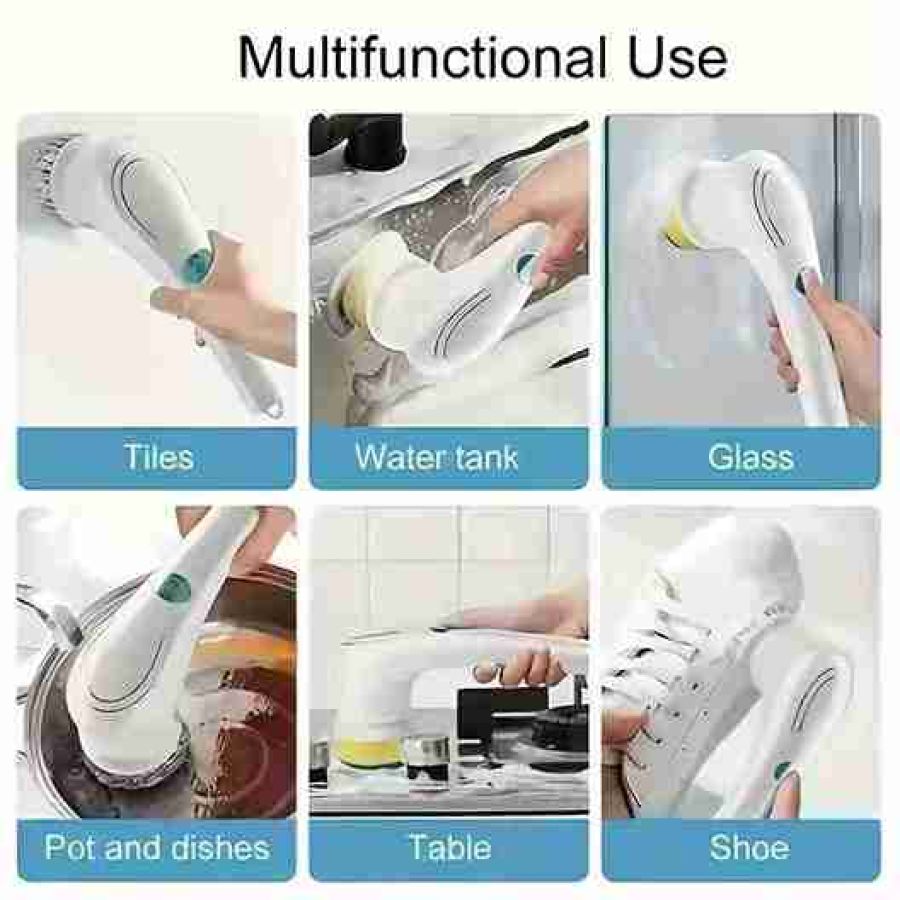 Multifunctional Use

Tiles

Water tank

Glass

Pot and dishes

Table

Shoe